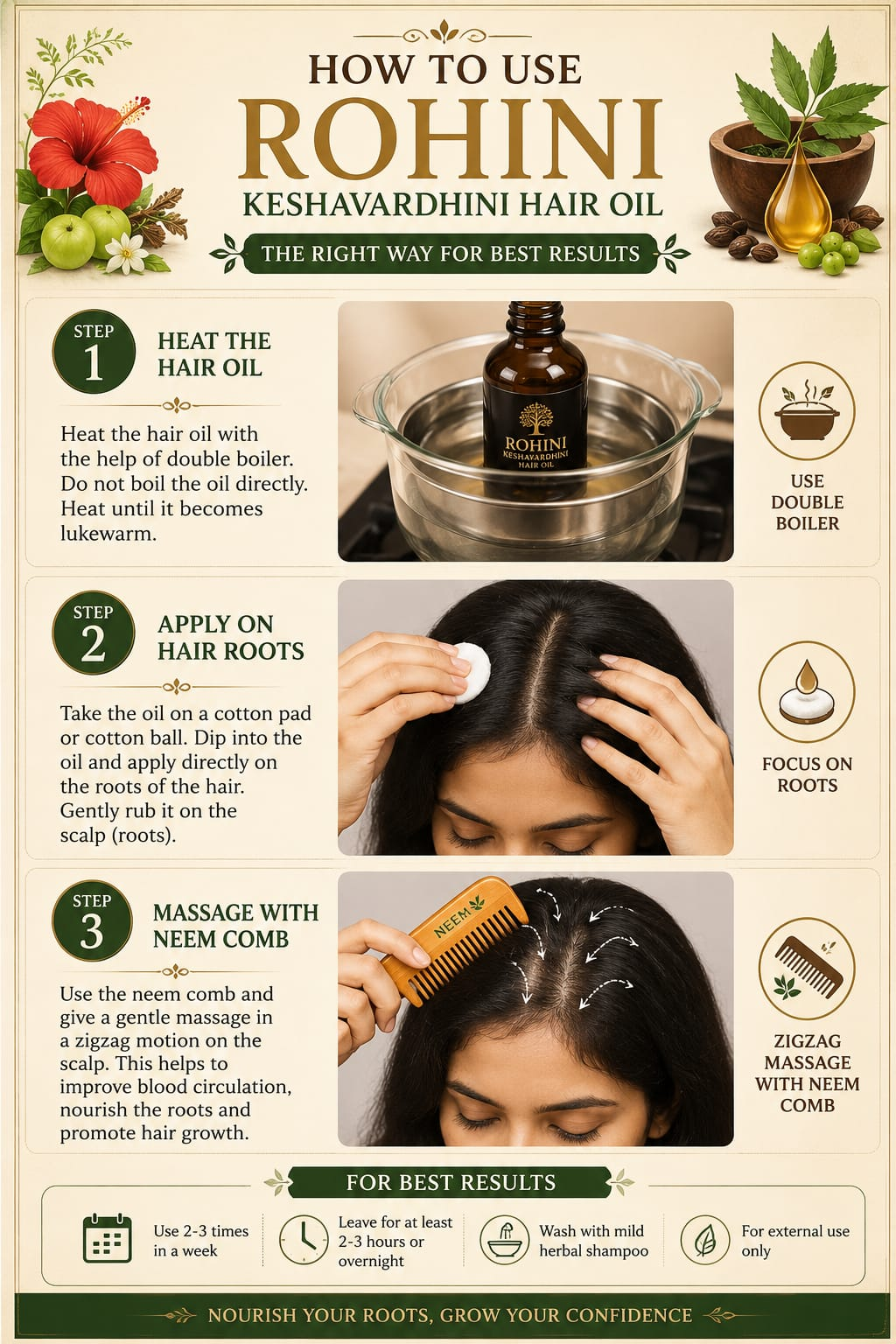 HOW TO USE
ROHINI
KESHAVARDHINI HAIR OIL
THE RIGHT WAY FOR BEST RESULTS

STEP 1
HEAT THE HAIR OIL

Heat the hair oil with the help of double boiler. Do not boil the oil directly. Heat until it becomes lukewarm.

ROHINI
KESHAVARDHINI
HAIR OIL

USE DOUBLE BOILER

STEP 2
APPLY ON HAIR ROOTS

Take the oil on a cotton pad or cotton ball. Dip into the oil and apply directly on the roots of the hair. Gently rub it on the scalp (roots).

FOCUS ON ROOTS

STEP 3
MASSAGE WITH NEEM COMB

Use the neem comb and give a gentle massage in a zigzag motion on the scalp. This helps to improve blood circulation, nourish the roots and promote hair growth.

NEEM

ZIGZAG MASSAGE WITH NEEM COMB

FOR BEST RESULTS

Use 2-3 times in a week

Leave for at least 2-3 hours or overnight

Wash with mild herbal shampoo

For external use only

NOURISH YOUR ROOTS, GROW YOUR CONFIDENCE